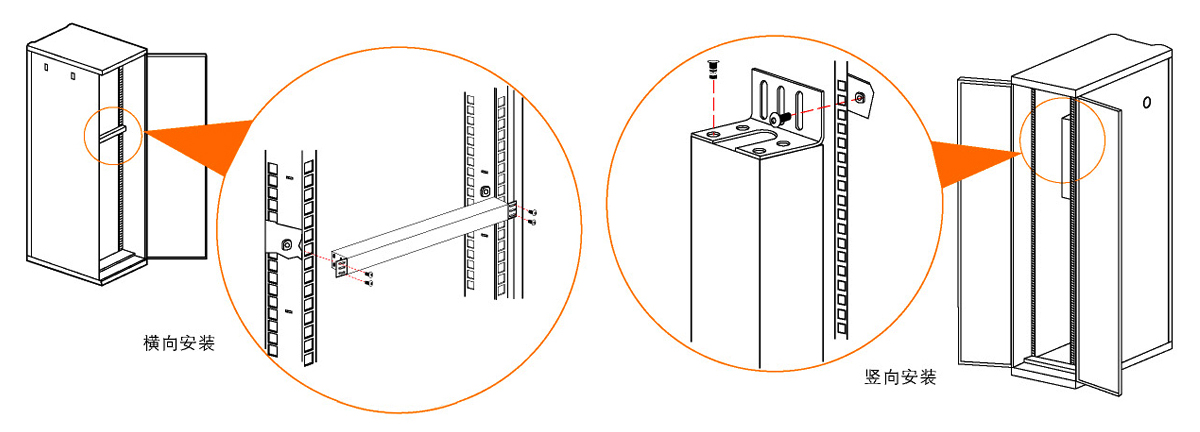 横向安装

竖向安装